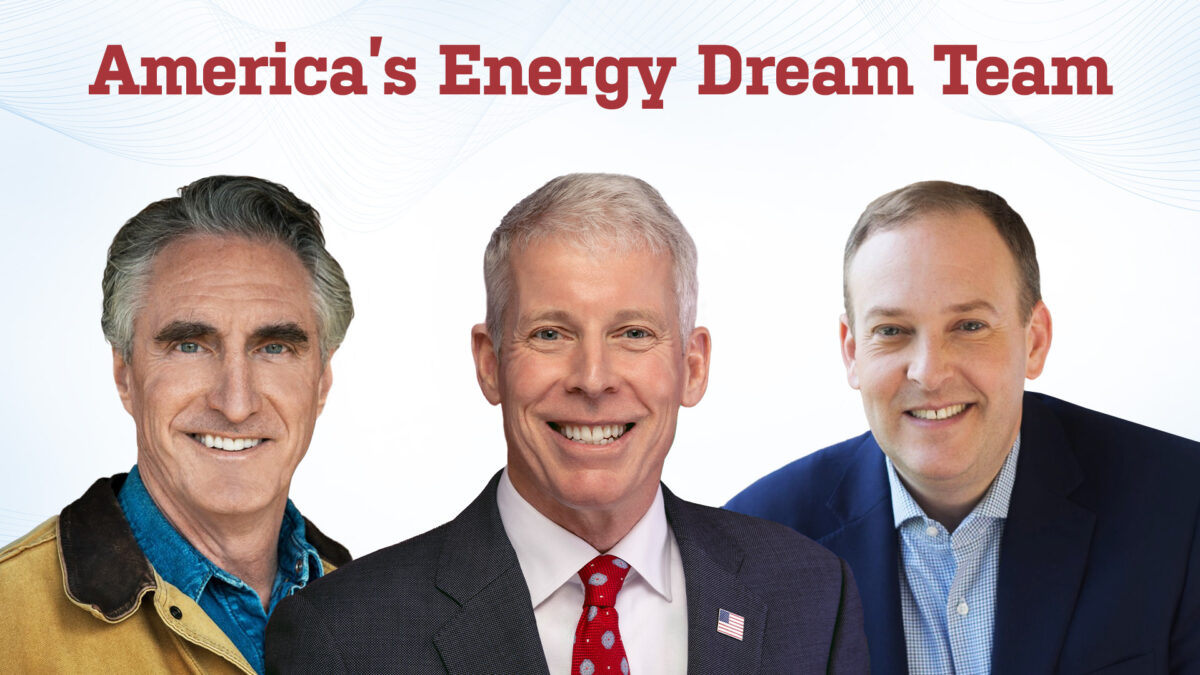 America's Energy Dream Team